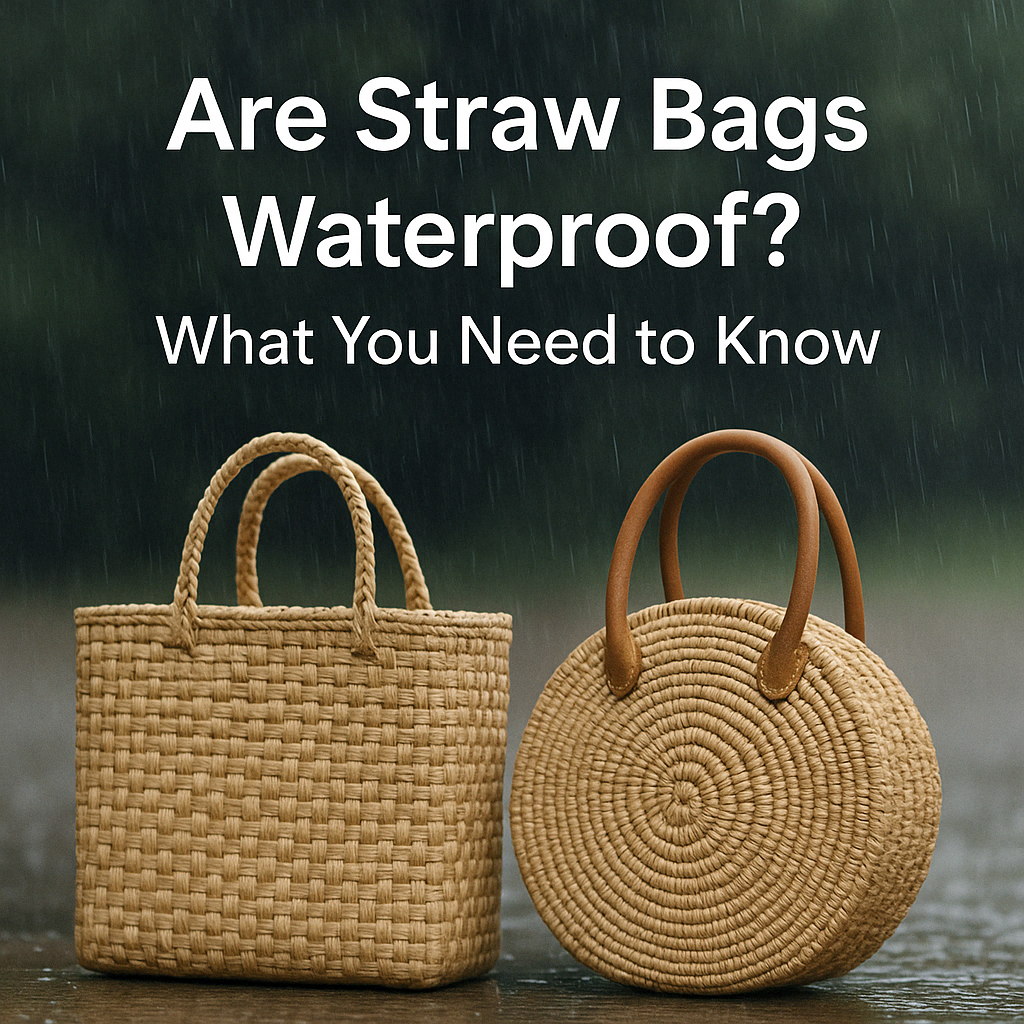 Are Straw Bags Waterproof?
What You Need to Know